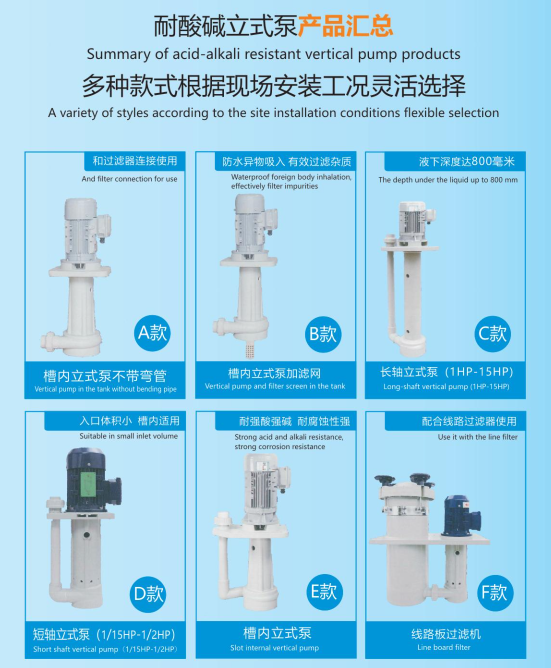 耐酸碱立式泵产品汇总
Summary of acid-alkali resistant vertical pump products
多种款式根据现场安装工况灵活选择
A variety of styles according to the site installation conditions flexible selection

和过滤器连接使用
And filter connection for use
A款
槽内立式泵不带弯管
Vertical pump in the tank without bending pipe

防水异物吸入 有效过滤杂质
Waterproof foreign body inhalation, effectively filter impurities
B款
槽内立式泵加滤网
Vertical pump and filter screen in the tank

液下深度达800毫米
The depth under the liquid up to 800 mm
C款
长轴立式泵（1HP-15HP）
Long-shaft vertical pump (1HP-15HP)

入口体积小 槽内适用
Suitable in small inlet volume
D款
短轴立式泵（1/15HP-1/2HP）
Short shaft vertical pump（1/15HP-1/2HP）

耐强酸强碱 耐腐蚀性强
Strong acid and alkali resistance, strong corrosion resistance
E款
槽内立式泵
Slot internal vertical pump

配合线路过滤器使用
Use it with the line filter
F款
线路板过滤机
Line board filter